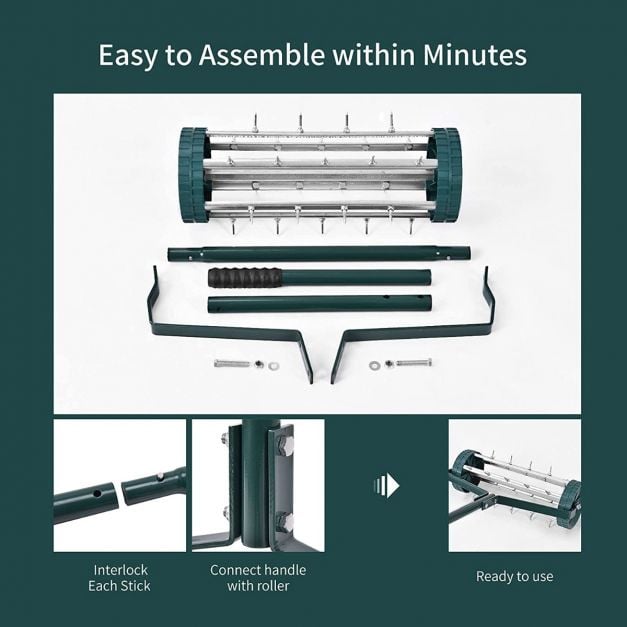 Easy to Assemble within Minutes

Interlock Each Stick

Connect handle with roller

Ready to use