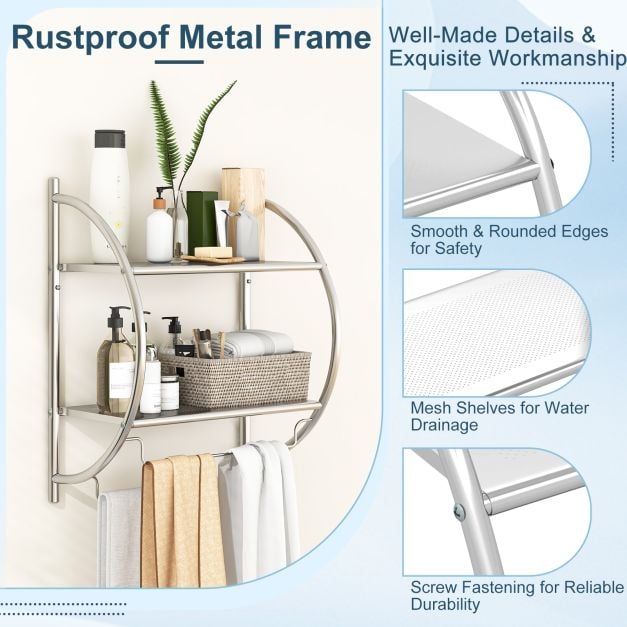 Rustproof Metal Frame

Well-Made Details & Exquisite Workmanship

Smooth & Rounded Edges for Safety

Mesh Shelves for Water Drainage

Screw Fastening for Reliable Durability