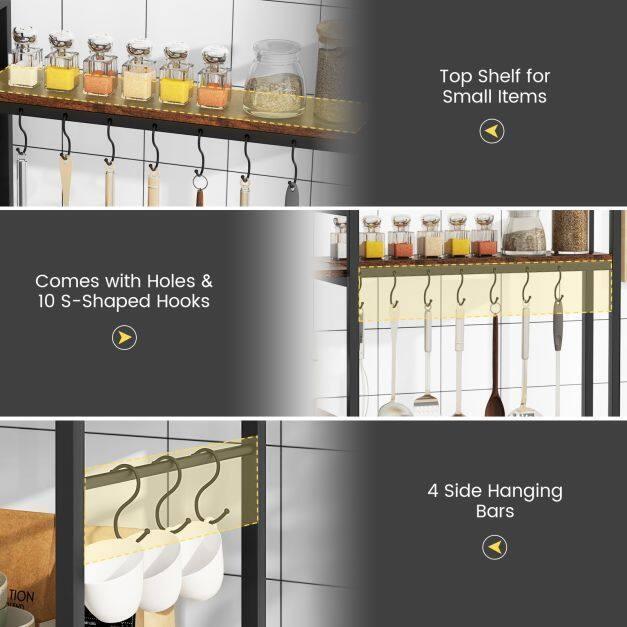 Top Shelf for Small Items

Comes with Holes & 10 S-Shaped Hooks

4 Side Hanging Bars

TION