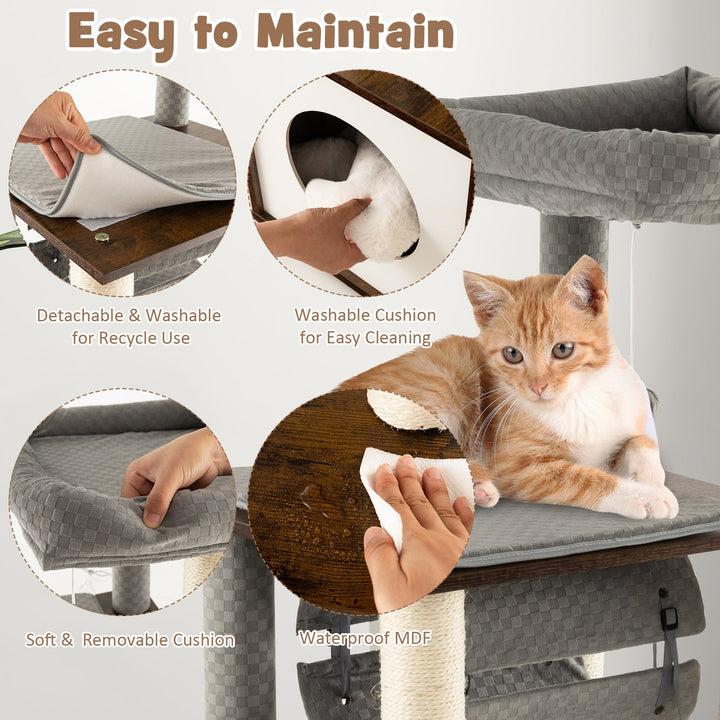 Easy to Maintain

Detachable & Washable for Recycle Use

Washable Cushion for Easy Cleaning

Soft & Removable Cushion

Waterproof MDF