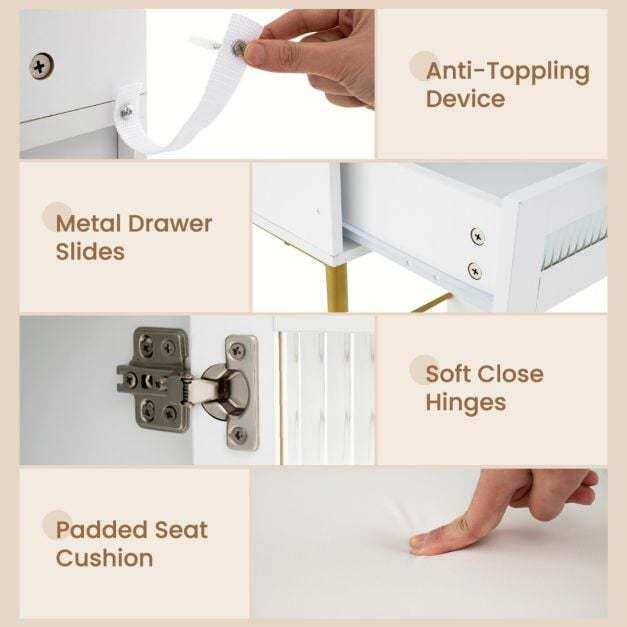 Anti-Toppling Device

Metal Drawer Slides

Soft Close Hinges

Padded Seat Cushion