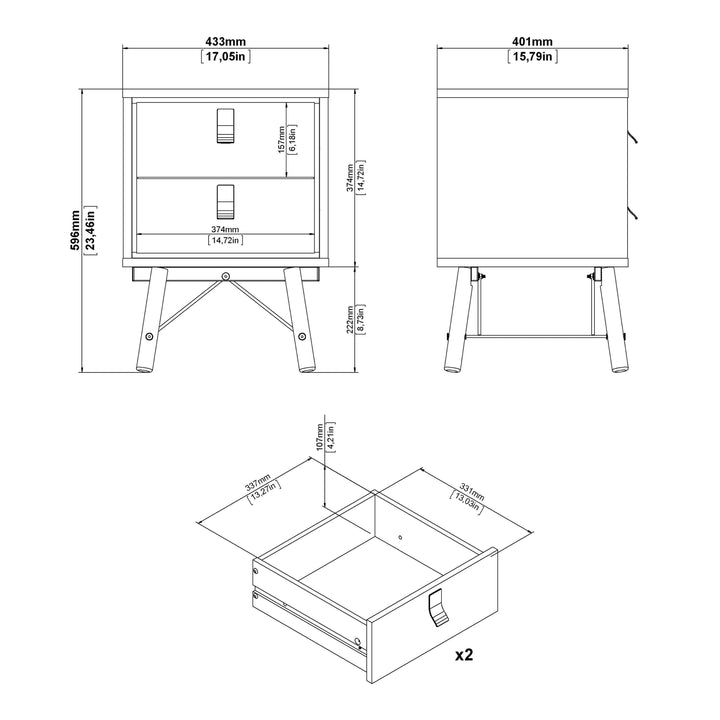 433mm
[17,05in]

401mm
[15,79in]

596mm
[23,46in]

157mm
[6,18in]

374mm
[14,72in]

374mm
[14,72in]

222mm
[8,73in]

107mm
[4,21in]

337mm
[13,27in]

331mm
[13,03in]

x2