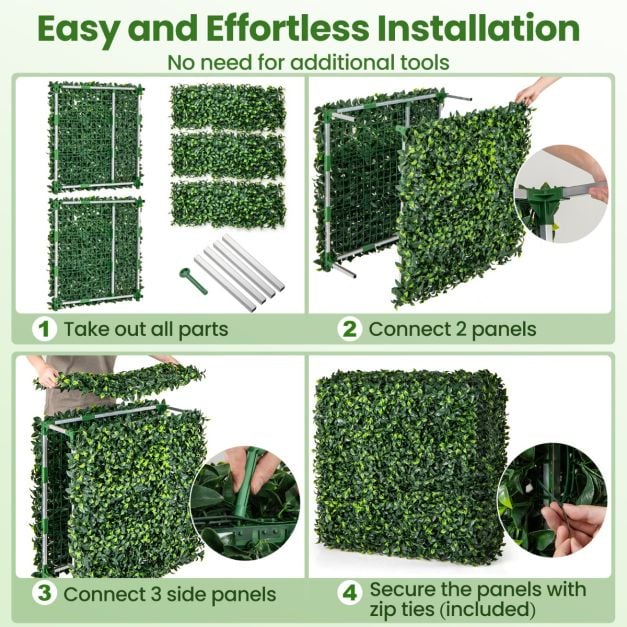 Easy and Effortless Installation
No need for additional tools

1 Take out all parts

2 Connect 2 panels

3 Connect 3 side panels

4 Secure the panels with zip ties (included)