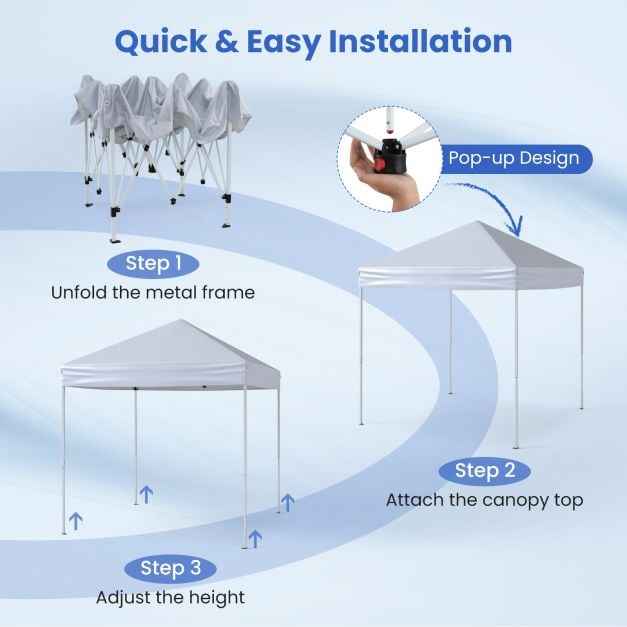 Quick & Easy Installation

Pop-up Design

Step 1
Unfold the metal frame

Step 2
Attach the canopy top

Step 3
Adjust the height