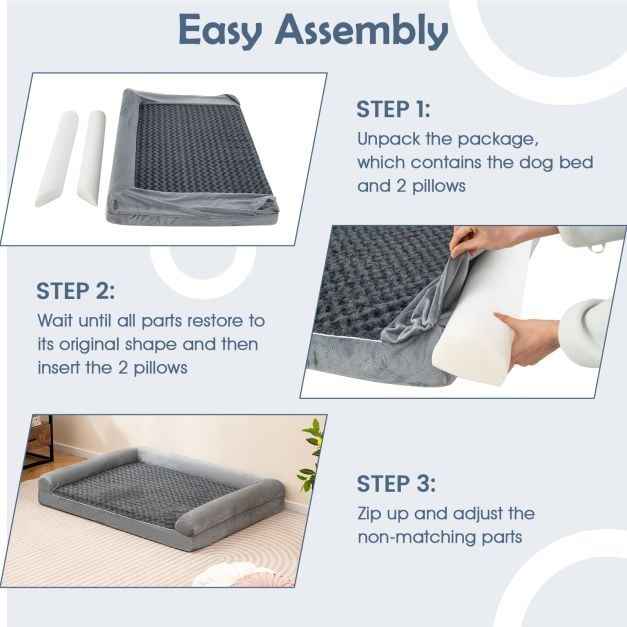 Easy Assembly

STEP 1:
Unpack the package, which contains the dog bed and 2 pillows

STEP 2:
Wait until all parts restore to its original shape and then insert the 2 pillows

STEP 3:
Zip up and adjust the non-matching parts