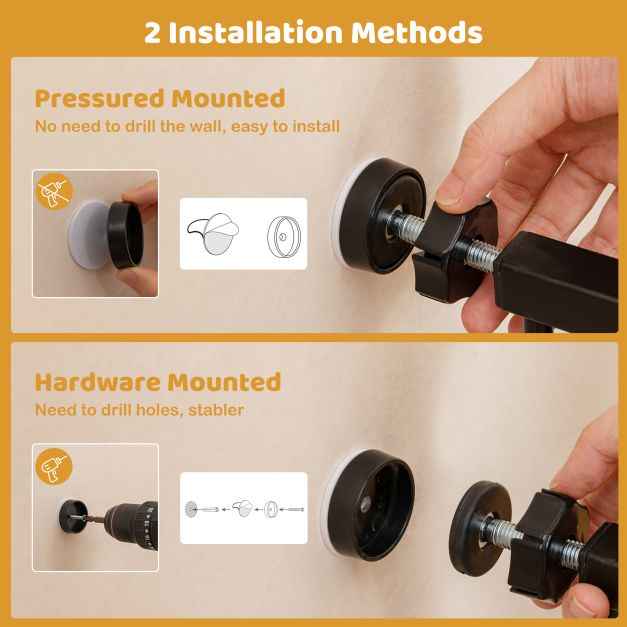 2 Installation Methods

Pressured Mounted
No need to drill the wall, easy to install

Hardware Mounted
Need to drill holes, stabler