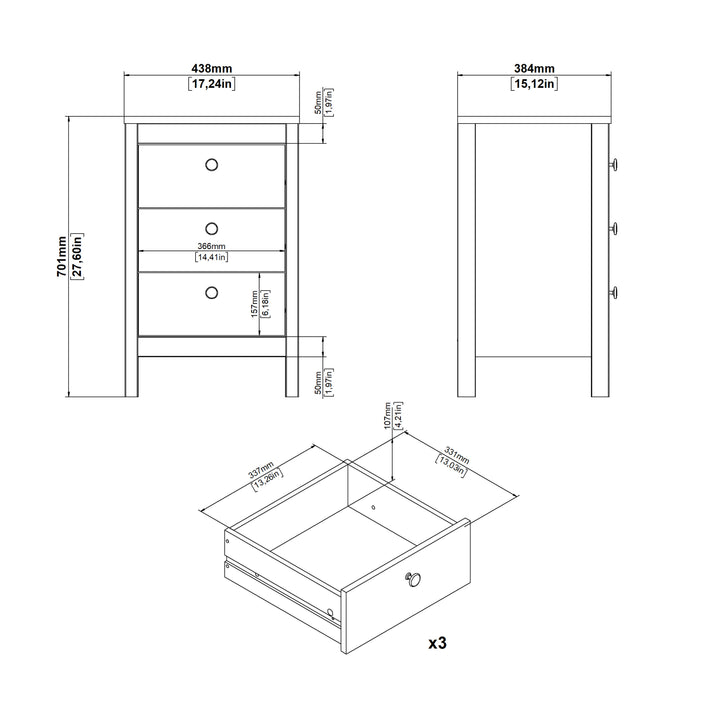 438mm
[17,24in]

50mm
[1,97in]

384mm
[15,12in]

701mm
[27,60in]

366mm
[14,41in]

157mm
[6,18in]

50mm
[1,97in]

107mm
[4,21in]

337mm
[13,26in]

331mm
[13,03in]

x3