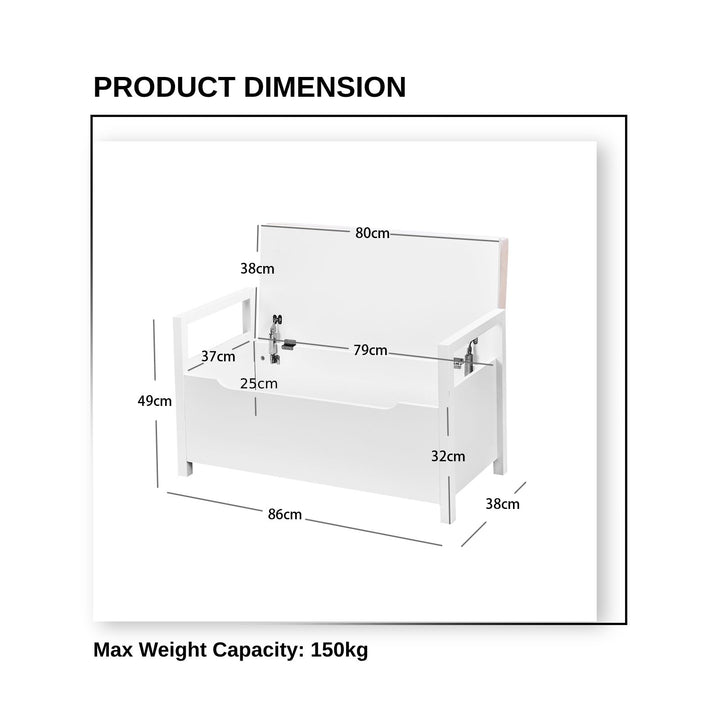 PRODUCT DIMENSION

80cm
38cm
37cm
79cm
25cm
49cm
32cm
38cm
86cm

Max Weight Capacity: 150kg